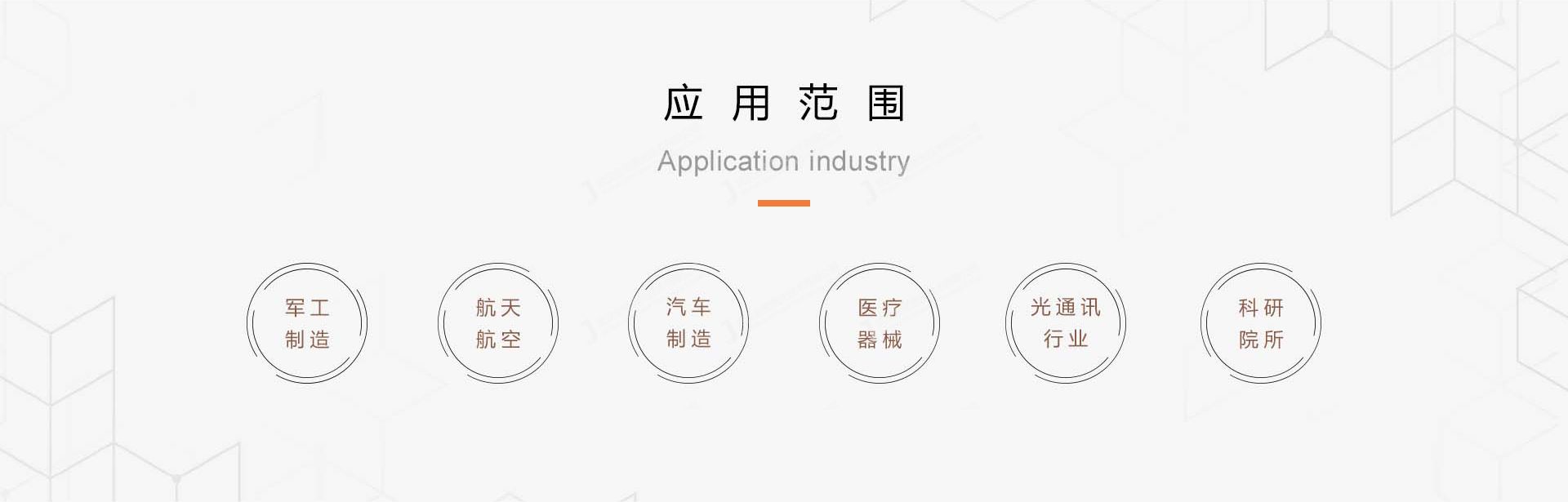 应用范围

Application industry

军工
制造

航天
航空

汽车
制造

医疗
器械

光通讯
行业

科研
院所